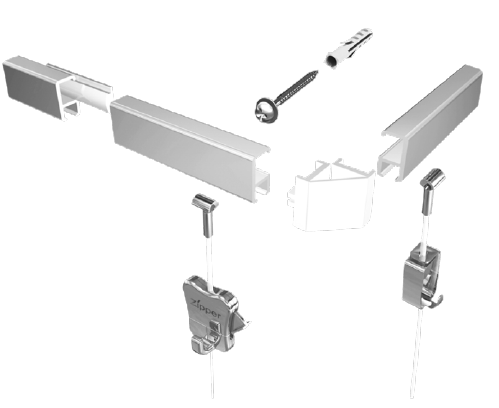 zipper